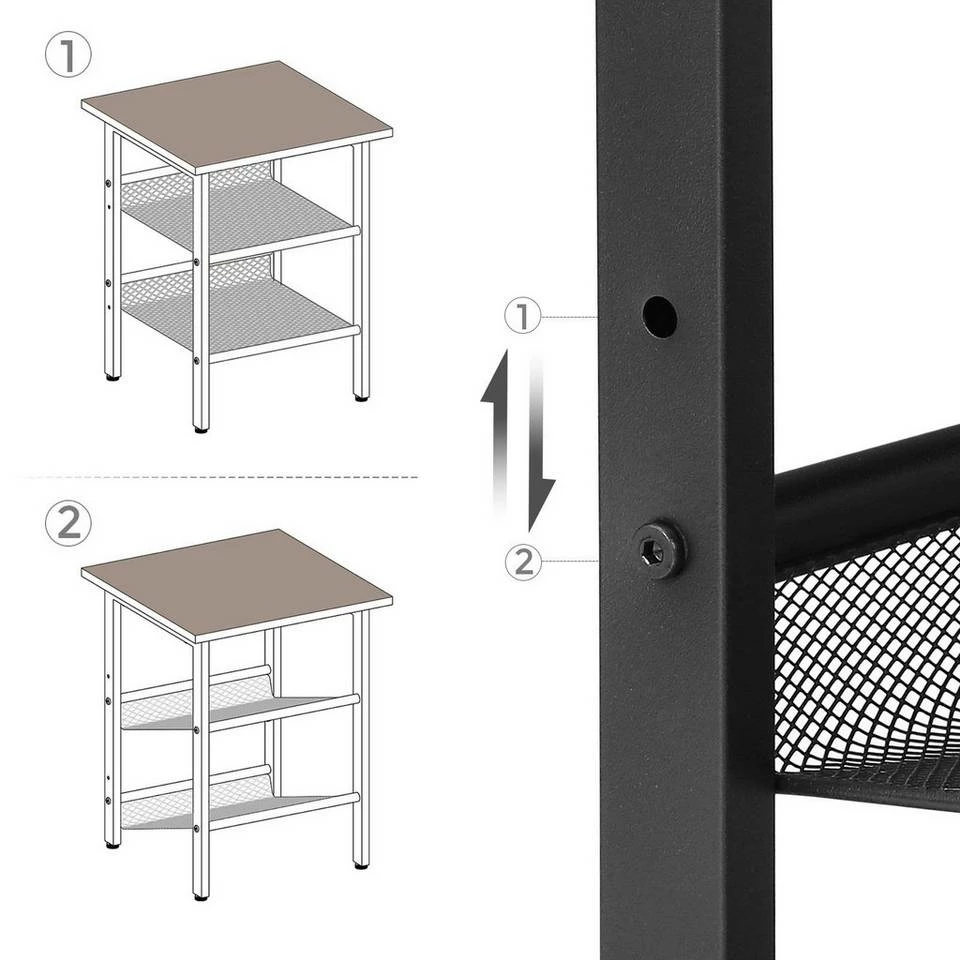 1

2

1

2